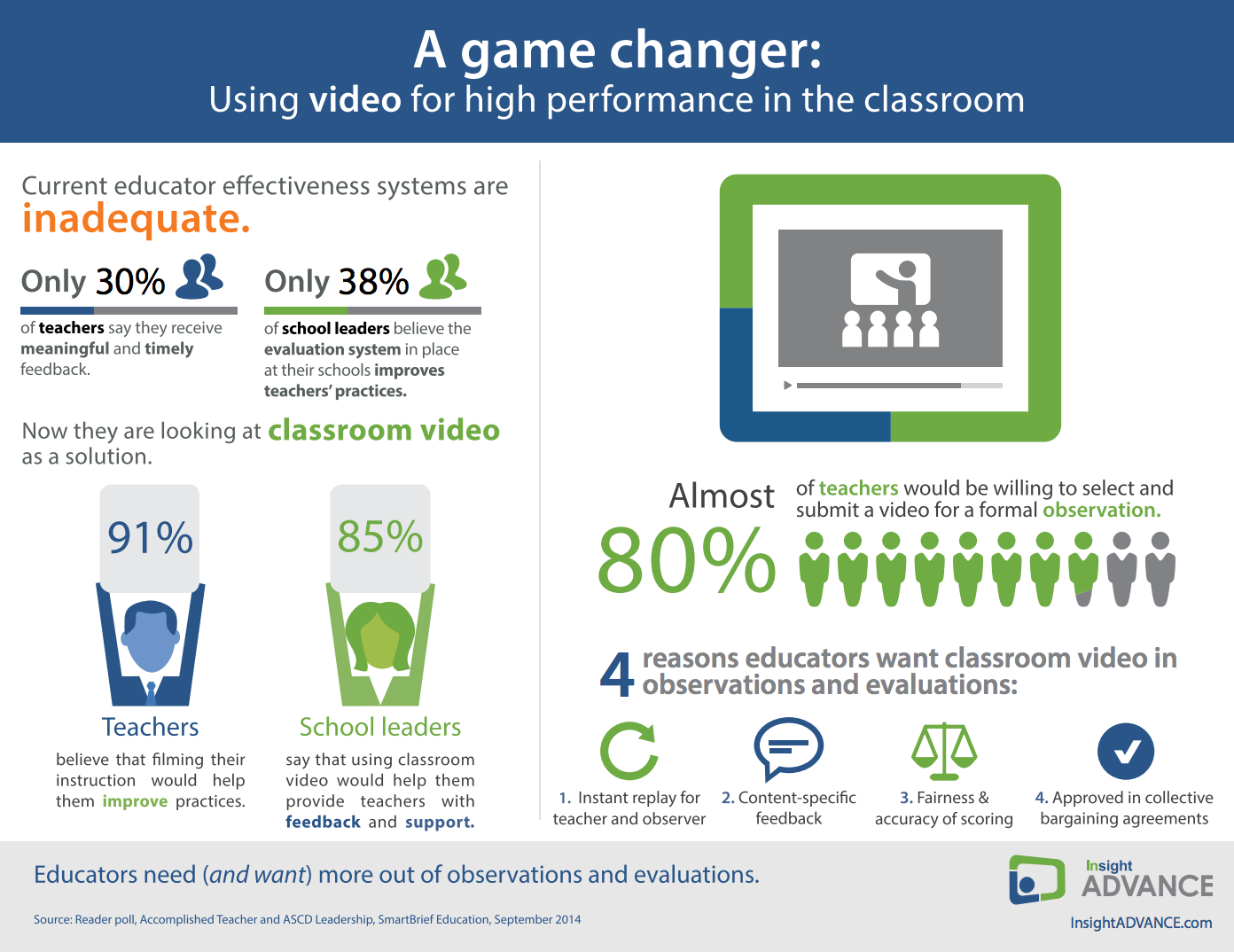 A game changer:
Using video for high performance in the classroom

Current educator effectiveness systems are inadequate.

Only 30%
of teachers say they receive meaningful and timely feedback.

Only 38%
of school leaders believe the evaluation system in place at their schools improves teachers' practices.

Now they are looking at classroom video as a solution.

91%
Teachers
believe that filming their instruction would help them improve practices.

85%
School leaders
say that using classroom video would help them provide teachers with feedback and support.

Almost 80%
of teachers would be willing to select and submit a video for a formal observation.

4 reasons educators want classroom video in observations and evaluations:

1. Instant replay for teacher and observer
2. Content-specific feedback
3. Fairness & accuracy of scoring
4. Approved in collective bargaining agreements

Educators need (and want) more out of observations and evaluations.

Source: Reader poll, Accomplished Teacher and ASCD Leadership, SmartBrief Education, September 2014

Insight ADVANCE
InsightADVANCE.com